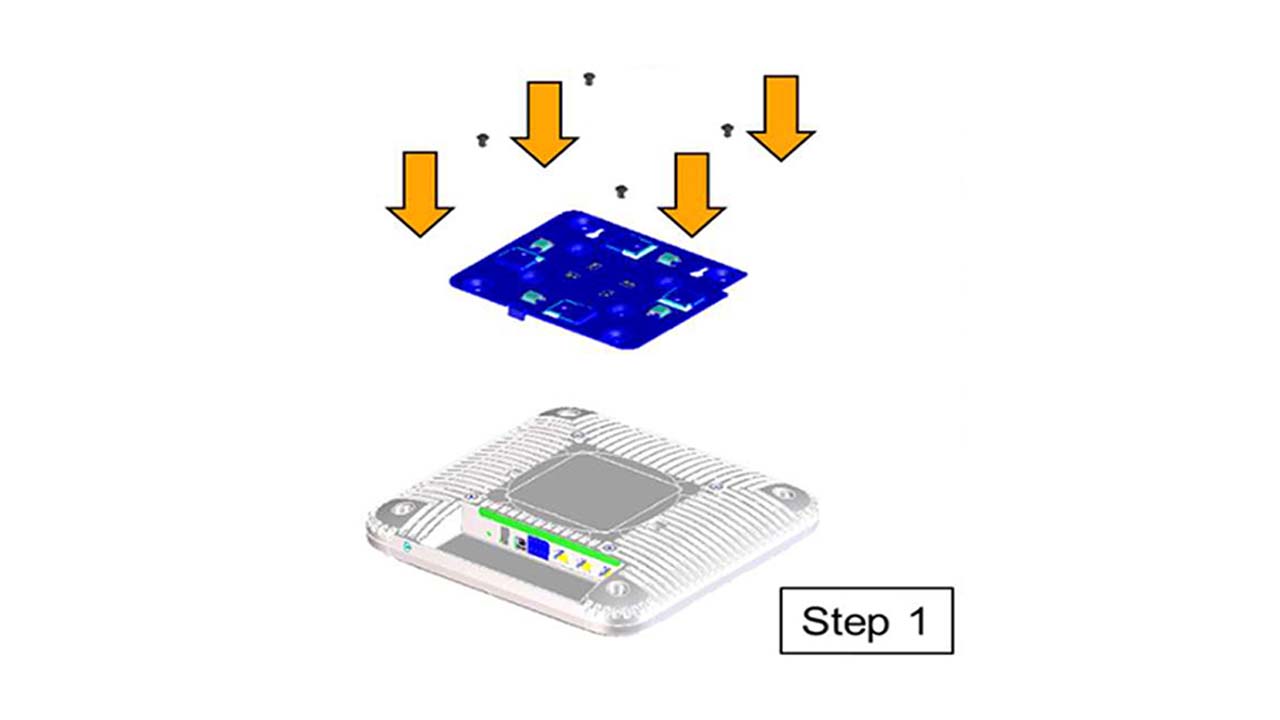 Step 1