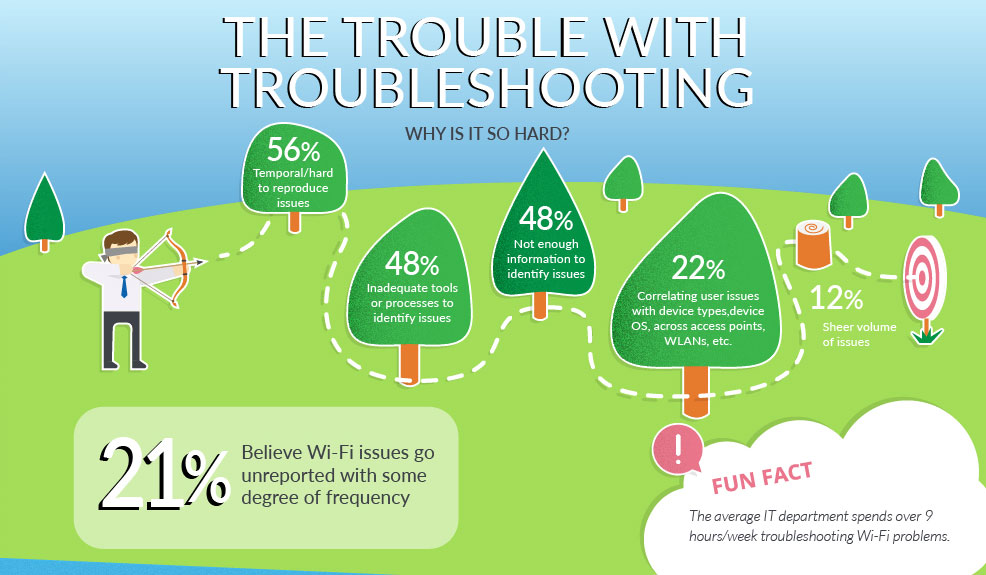 THE TROUBLE WITH TROUBLESHOOTING

WHY IS IT SO HARD?

56%
Temporal/hard to reproduce issues

48%
Inadequate tools or processes to identify issues

48%
Not enough information to identify issues

22%
Correlating user issues with device types,device OS, across access points, WLANs, etc.

12%
Sheer volume of issues

21% Believe Wi-Fi issues go unreported with some degree of frequency

!

FUN FACT
The average IT department spends over 9 hours/week troubleshooting Wi-Fi problems.