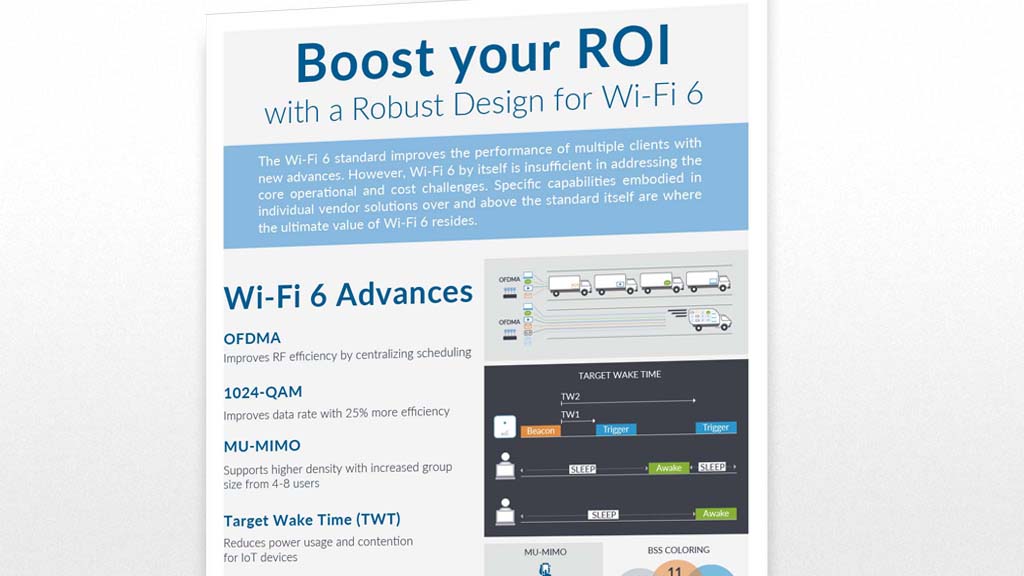 Boost your ROI
with a Robust Design for Wi-Fi 6

The Wi-Fi 6 standard improves the performance of multiple clients with new advances. However, Wi-Fi 6 by itself is insufficient in addressing the core operational and cost challenges. Specific capabilities embodied in individual vendor solutions over and above the standard itself are where the ultimate value of Wi-Fi 6 resides.

Wi-Fi 6 Advances

OFDMA
Improves RF efficiency by centralizing scheduling

1024-QAM
Improves data rate with 25% more efficiency

MU-MIMO
Supports higher density with increased group size from 4-8 users

Target Wake Time (TWT)
Reduces power usage and contention for IoT devices

OFDMA

OFDMA

TARGET WAKE TIME

TW2

TW1

Beacon

Trigger

Trigger

SLEEP

Awake

SLEEP

SLEEP

Awake

MU-MIMO

BSS COLORING

11