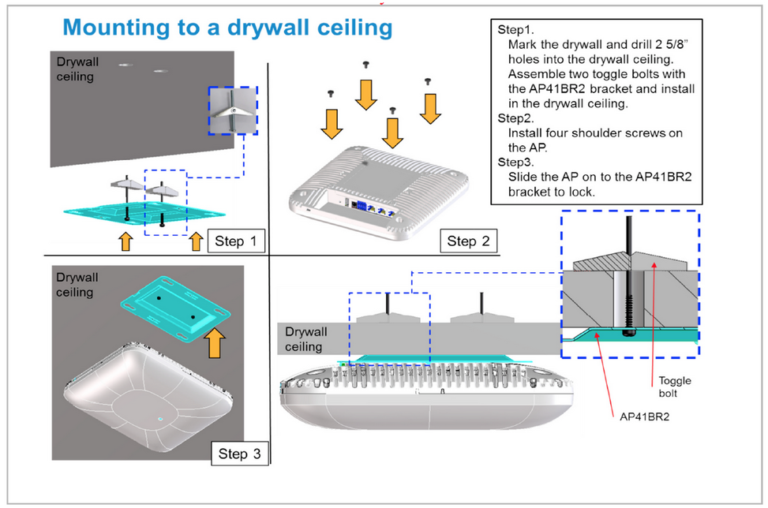 Mounting to a drywall ceiling

Step1.
Mark the drywall and drill 2 5/8" holes into the drywall ceiling. Assemble two toggle bolts with the AP41BR2 bracket and install in the drywall ceiling.
Step2.
Install four shoulder screws on the AP.
Step3.
Slide the AP on to the AP41BR2 bracket to lock.

Drywall ceiling

Step 1

Step 2

Drywall ceiling

Step 3

Drywall ceiling

Toggle bolt

AP41BR2