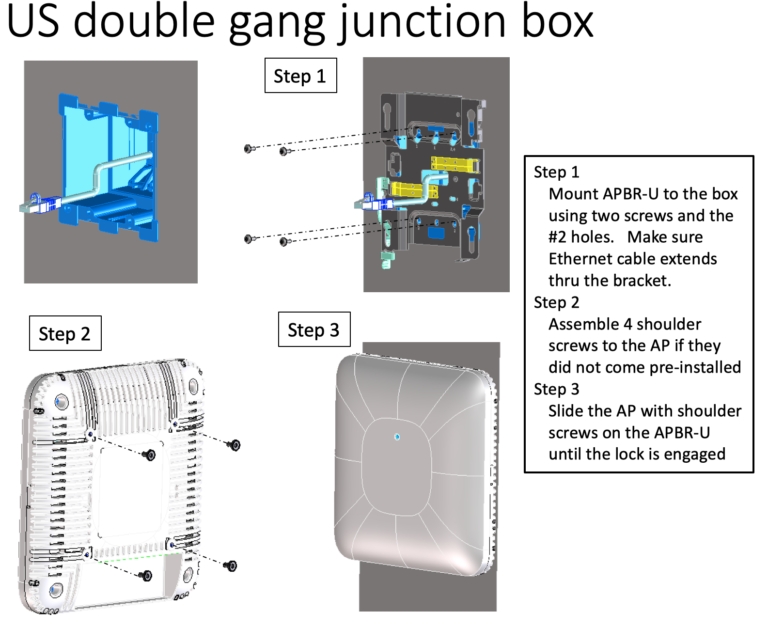 US double gang junction box

Step 1

Step 2

Step 3

Step 1
Mount APBR-U to the box using two screws and the #2 holes. Make sure Ethernet cable extends thru the bracket.
Step 2
Assemble 4 shoulder screws to the AP if they did not come pre-installed
Step 3
Slide the AP with shoulder screws on the APBR-U until the lock is engaged