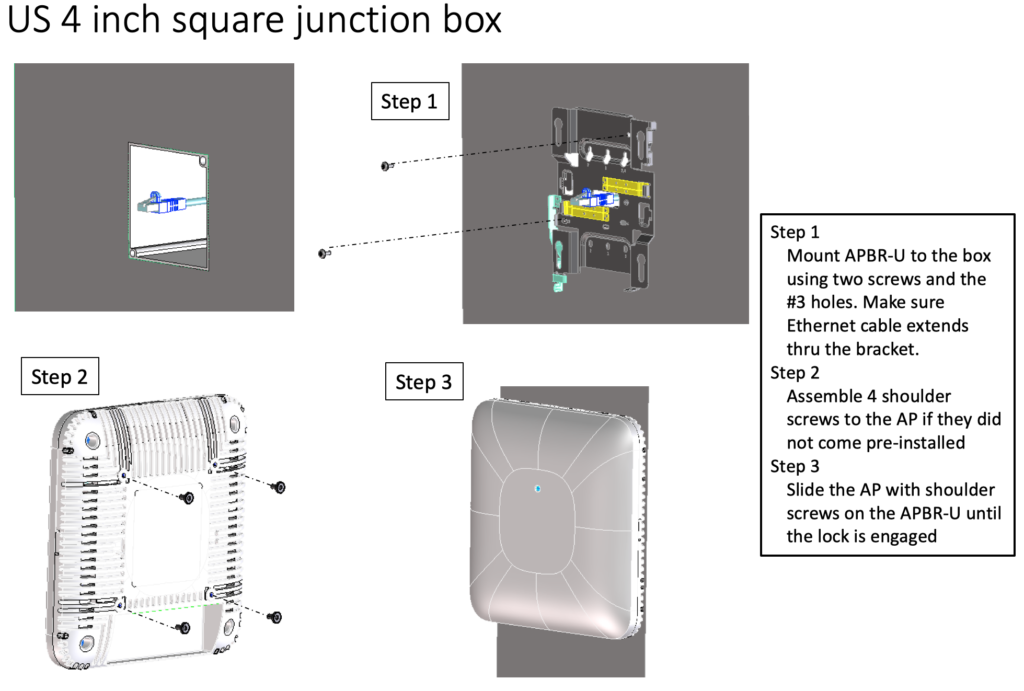 US 4 inch square junction box

Step 1

Step 2

Step 3

Step 1
Mount APBR-U to the box using two screws and the #3 holes. Make sure Ethernet cable extends thru the bracket.
Step 2
Assemble 4 shoulder screws to the AP if they did not come pre-installed
Step 3
Slide the AP with shoulder screws on the APBR-U until the lock is engaged