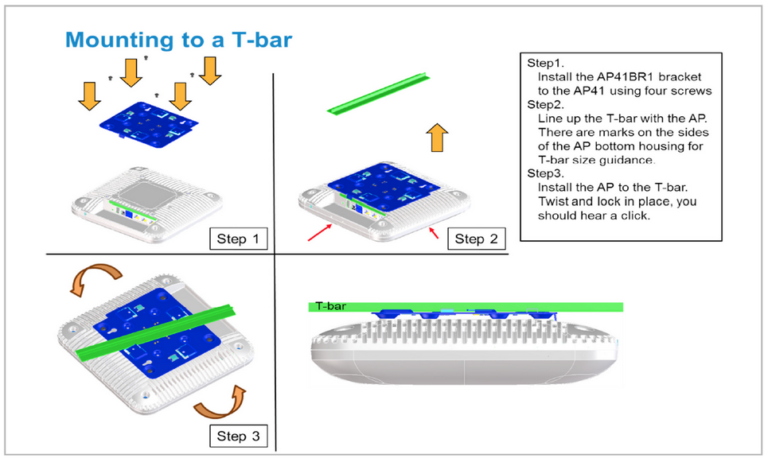 Mounting to a T-bar

Step 1

Step 2

Step1.
Install the AP41BR1 bracket to the AP41 using four screws
Step2.
Line up the T-bar with the AP. There are marks on the sides of the AP bottom housing for T-bar size guidance.
Step3.
Install the AP to the T-bar. Twist and lock in place, you should hear a click.

Step 3

T-bar