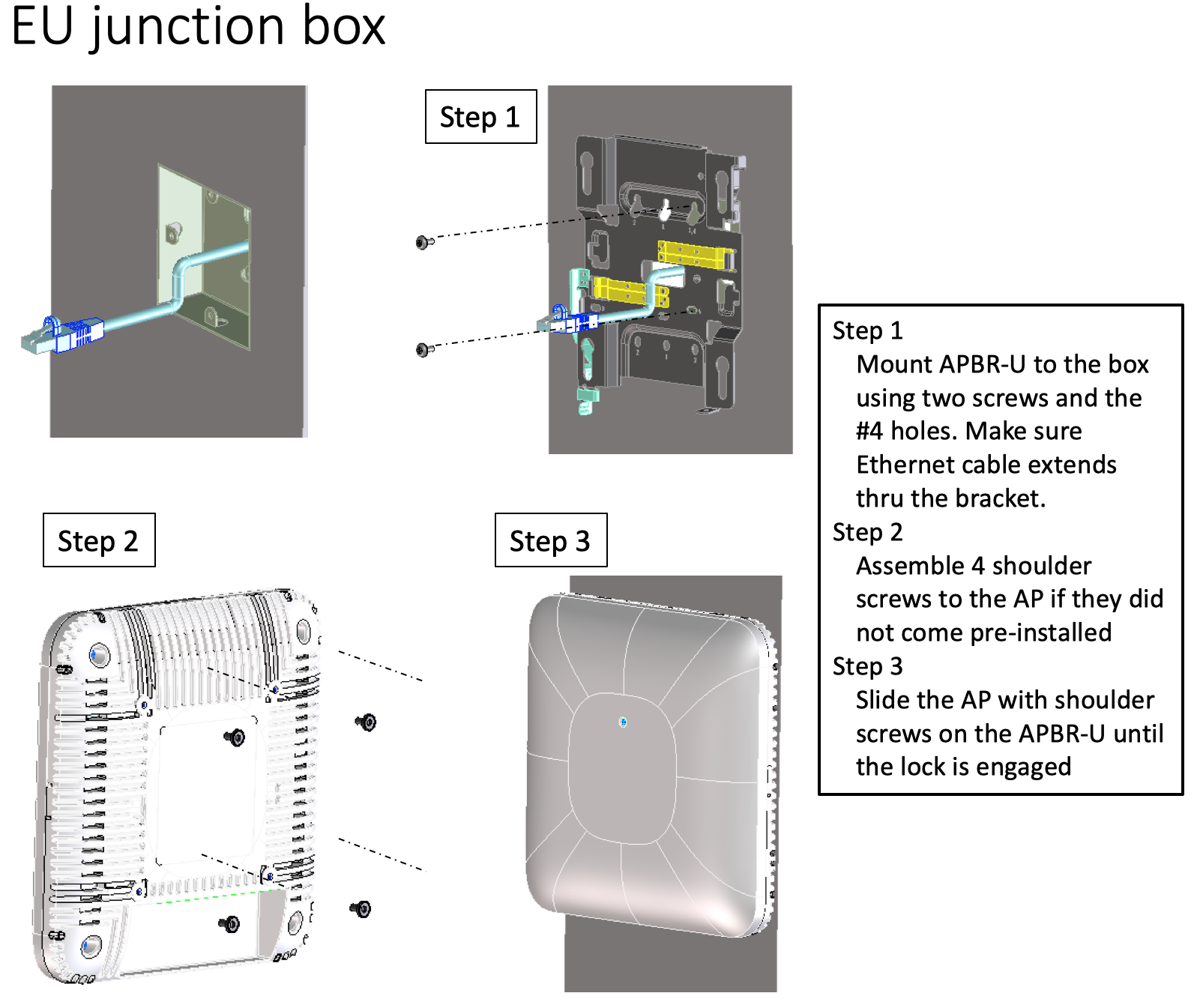 EU junction box

Step 1

Step 2

Step 3

Step 1
Mount APBR-U to the box using two screws and the #4 holes. Make sure Ethernet cable extends thru the bracket.
Step 2
Assemble 4 shoulder screws to the AP if they did not come pre-installed
Step 3
Slide the AP with shoulder screws on the APBR-U until the lock is engaged